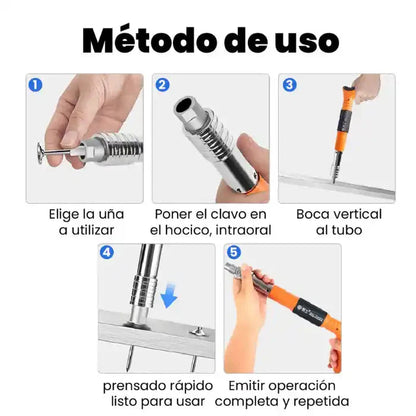 Método de uso

1
Elige la uña a utilizar

2
Poner el clavo en el hocico, intraoral

3
Boca vertical al tubo

4
prensado rápido listo para usar

5
Emitir operación completa y repetida